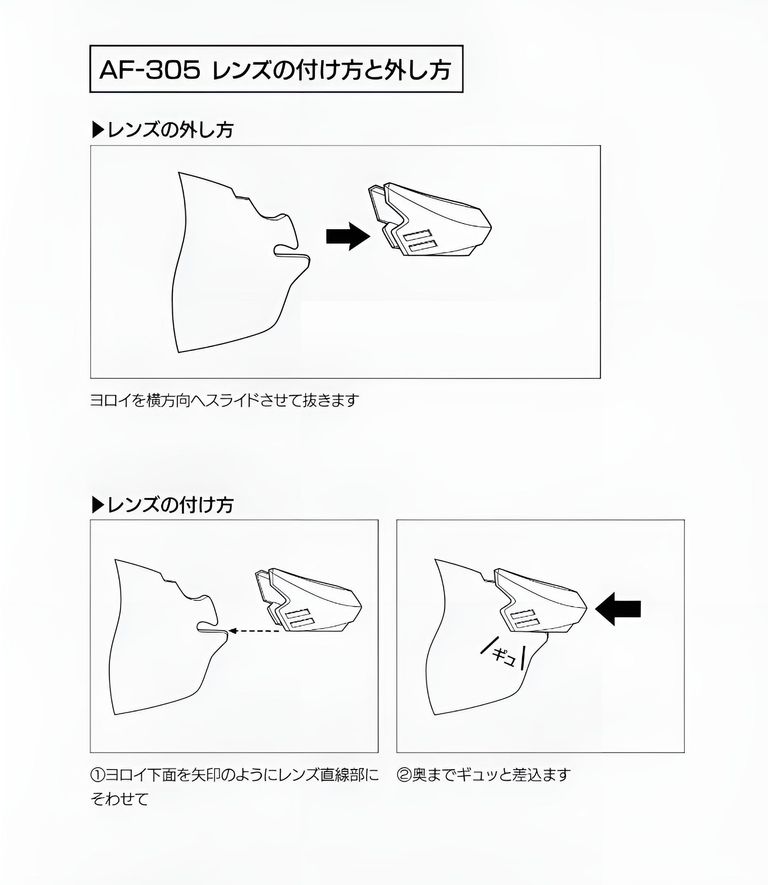 AF-305 レンズの付け方と外し方

▶レンズの外し方

ヨロイを横方向へスライドさせて抜きます

▶レンズの付け方

ギュ

①ヨロイ下面を矢印のようにレンズ直線部にそわせて

②奥までギュッと差込ます