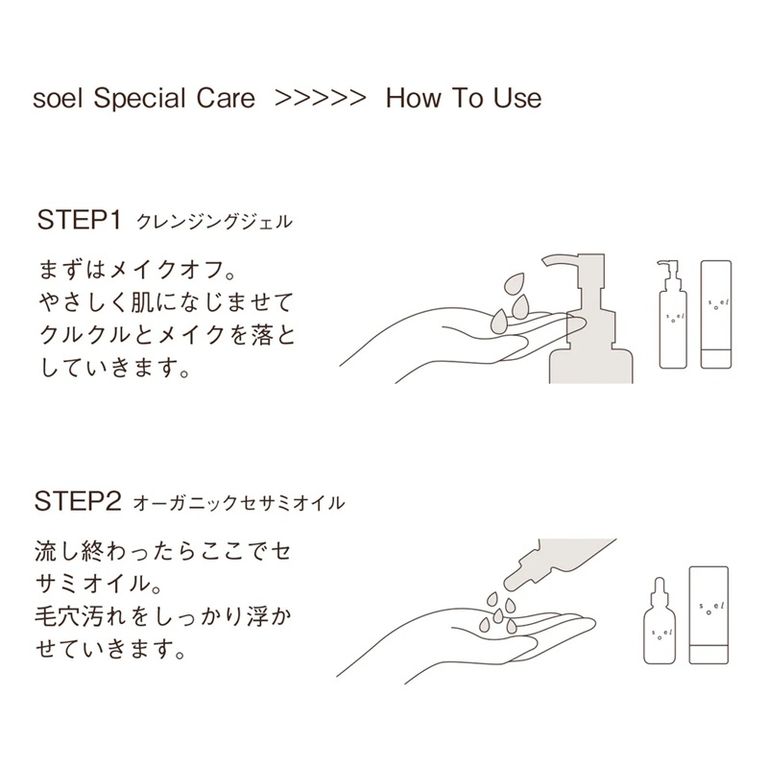 soel Special Care >>>>> How To Use

STEP1 クレンジングジェル

まずはメイクオフ。
やさしく肌になじませて
クルクルとメイクを落と
していきます。

soel

soel

STEP2 オーガニックセサミオイル

流し終わったらここでセ
サミオイル。
毛穴汚れをしっかり浮か
せていきます。

soel

soel