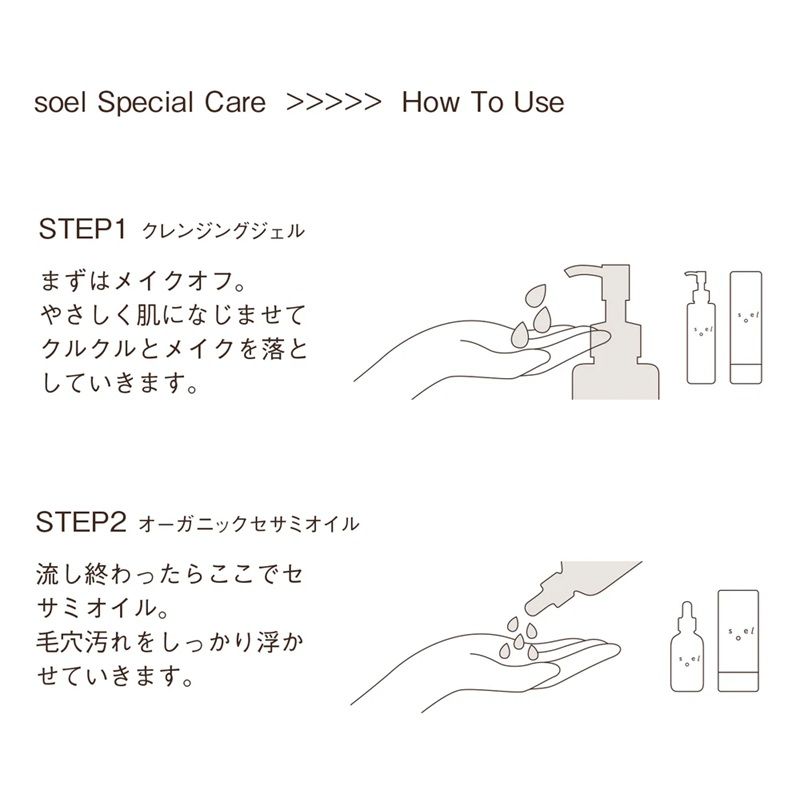 soel Special Care >>>>> How To Use

STEP1 クレンジングジェル

まずはメイクオフ。
やさしく肌になじませて
クルクルとメイクを落と
していきます。

soel

soel

STEP2 オーガニックセサミオイル

流し終わったらここでセ
サミオイル。
毛穴汚れをしっかり浮か
せていきます。

soel

soel