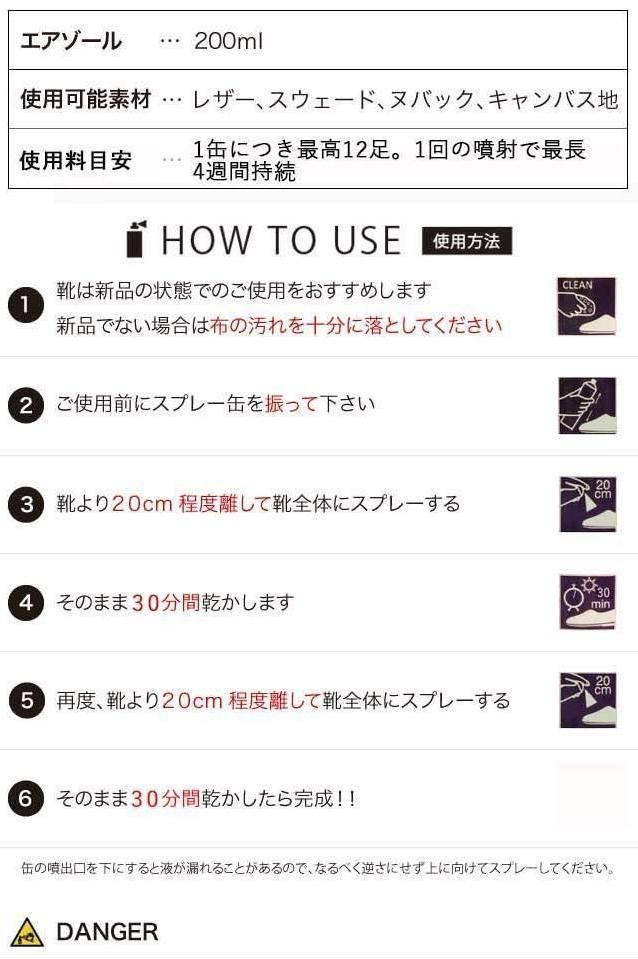 | エアゾール | … 200ml |
|---|---|
| 使用可能素材 | … レザー、スウェード、ヌバック、キャンバス地 |
| 使用料目安 | … 1缶につき最高12足。1回の噴射で最長4週間持続 |

HOW TO USE 使用方法

1 靴は新品の状態でのご使用をおすすめします 新品でない場合は布の汚れを十分に落としてください CLEAN

2 ご使用前にスプレー缶を振って下さい

3 靴より20cm 程度離して靴全体にスプレーする 20 cm

4 そのまま30分間乾かします 30 min

5 再度、靴より20cm 程度離して靴全体にスプレーする 20 cm

6 そのまま30分間乾かしたら完成!!

缶の噴出口を下にすると液が漏れることがあるので、なるべく逆さにせず上に向けてスプレーしてください。

DANGER