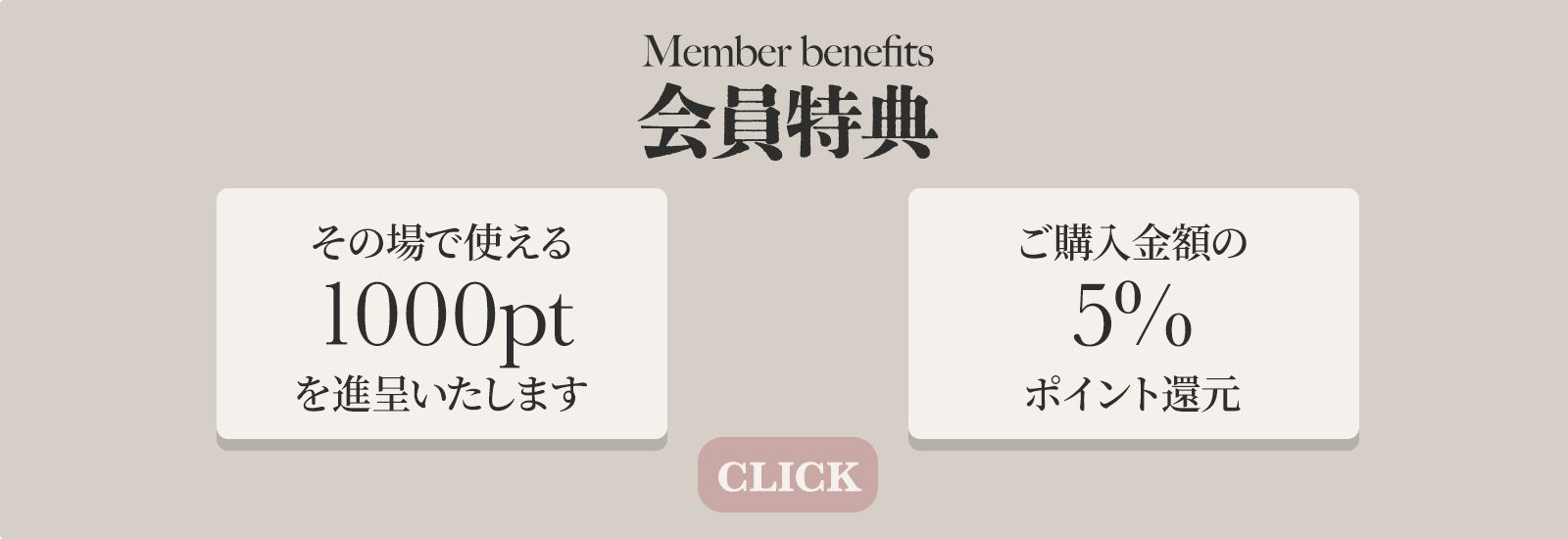 Member benefits
会員特典

その場で使える
1000pt
を進呈いたします

ご購入金額の
5%
ポイント還元

CLICK